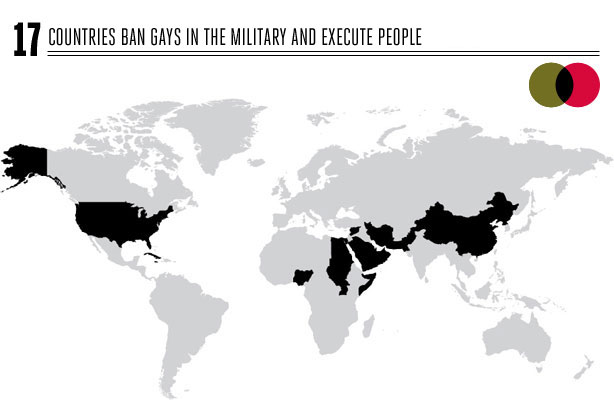 17 COUNTRIES BAN GAYS IN THE MILITARY AND EXECUTE PEOPLE