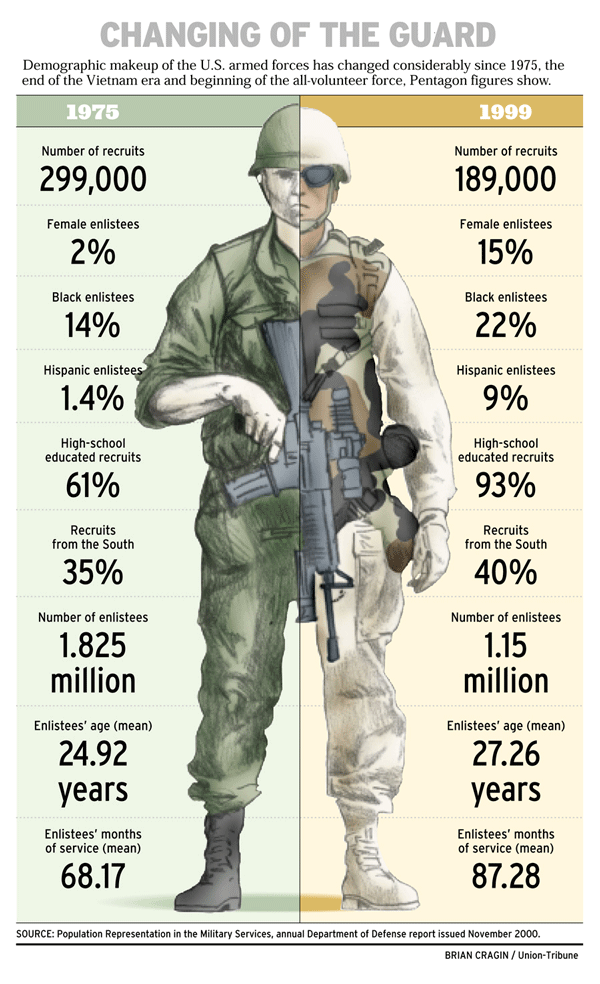 CHANGING OF THE GUARD

Demographic makeup of the U.S. armed forces has changed considerably since 1975, the end of the Vietnam era and beginning of the all-volunteer force, Pentagon figures show.

1975

Number of recruits
299,000

Female enlistees
2%

Black enlistees
14%

Hispanic enlistees
1.4%

High-school educated recruits
61%

Recruits from the South
35%

Number of enlistees
1.825 million

Enlistees' age (mean)
24.92 years

Enlistees' months of service (mean)
68.17

1999

Number of recruits
189,000

Female enlistees
15%

Black enlistees
22%

Hispanic enlistees
9%

High-school educated recruits
93%

Recruits from the South
40%

Number of enlistees
1.15 million

Enlistees' age (mean)
27.26 years

Enlistees' months of service (mean)
87.28

SOURCE: Population Representation in the Military Services, annual Department of Defense report issued November 2000.

BRIAN CRAGIN / Union-Tribune