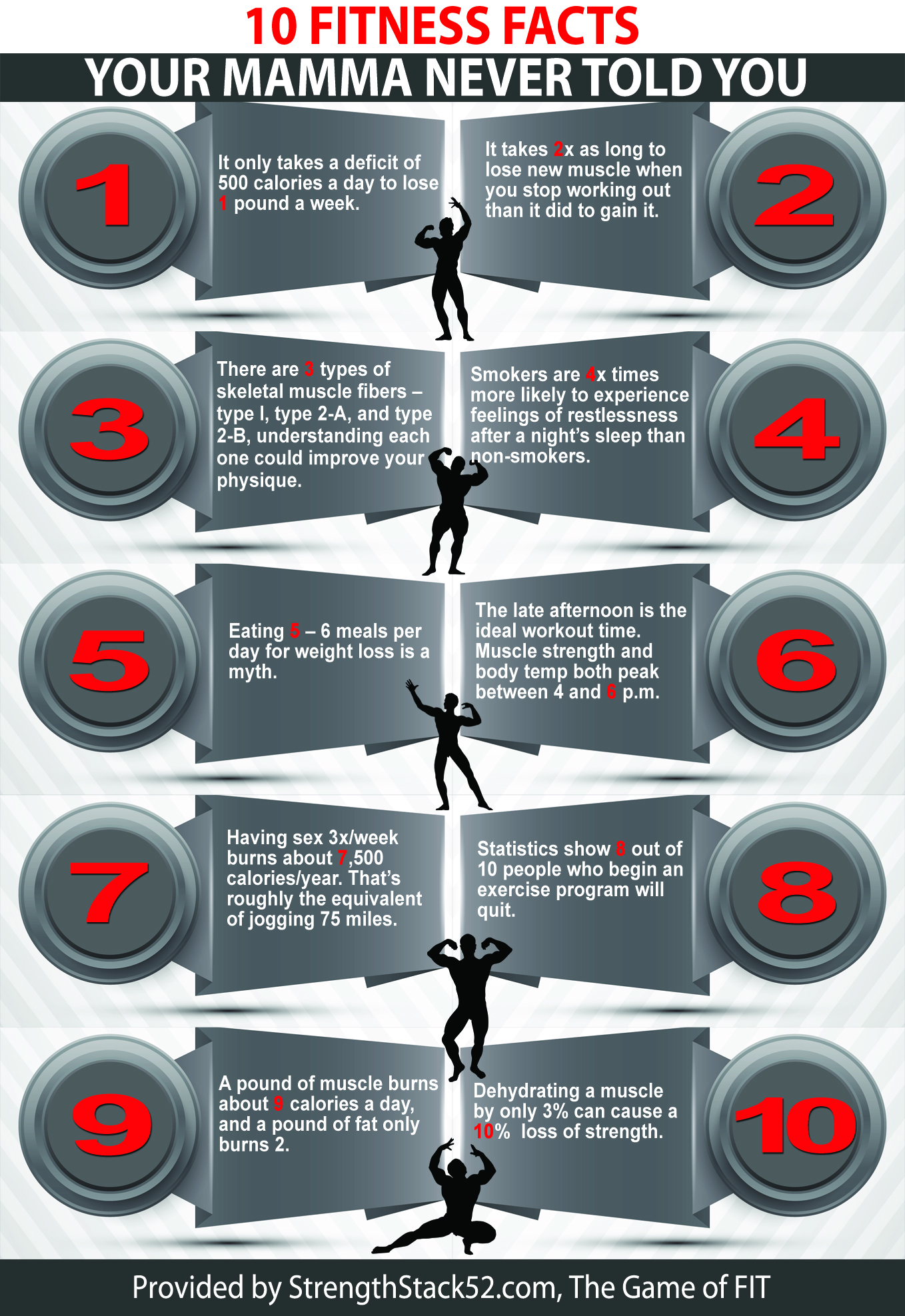 10 FITNESS FACTS
YOUR MAMMA NEVER TOLD YOU

1

It only takes a deficit of 500 calories a day to lose 1 pound a week.

It takes 2x as long to lose new muscle when you stop working out than it did to gain it.

2

3

There are 3 types of skeletal muscle fibers – type I, type 2-A, and type 2-B, understanding each one could improve your physique.

Smokers are 4x times more likely to experience feelings of restlessness after a night's sleep than non-smokers.

4

5

Eating 5 – 6 meals per day for weight loss is a myth.

The late afternoon is the ideal workout time. Muscle strength and body temp both peak between 4 and 6 p.m.

6

7

Having sex 3x/week burns about 7,500 calories/year. That's roughly the equivalent of jogging 75 miles.

Statistics show 8 out of 10 people who begin an exercise program will quit.

8

9

A pound of muscle burns about 9 calories a day, and a pound of fat only burns 2.

Dehydrating a muscle by only 3% can cause a 10% loss of strength.

10

Provided by StrengthStack52.com, The Game of FIT